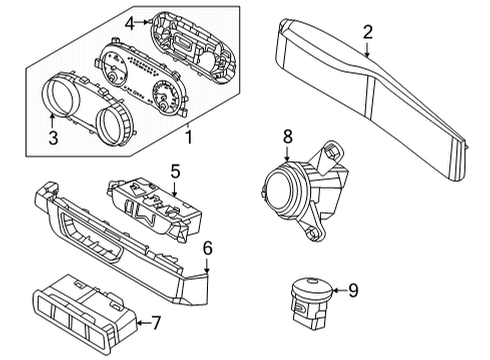 4
2
3
1
8
5
6
9
7