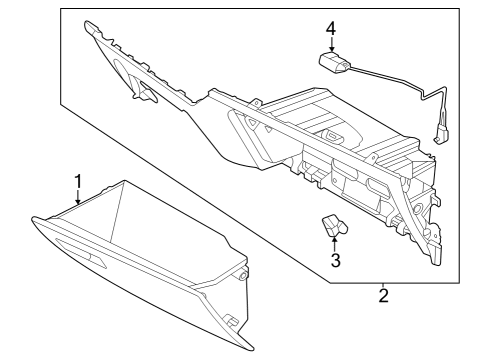 4
1
3
2