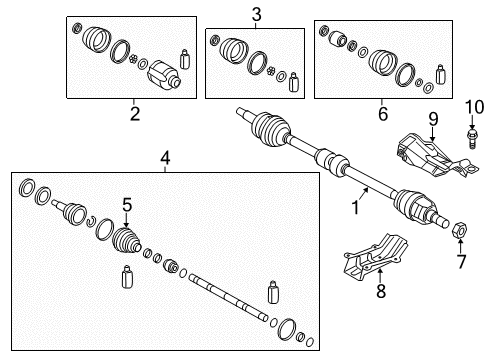 3
2
6
10
9
4
5
1
7
8