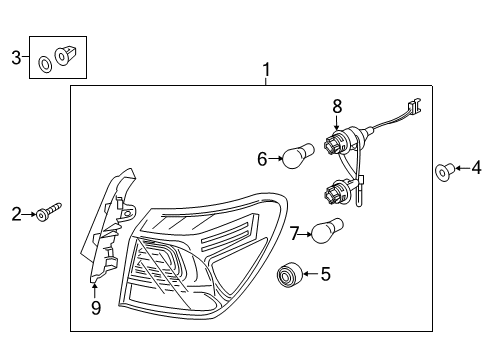 3
1
8
6
4
2
7
5
9