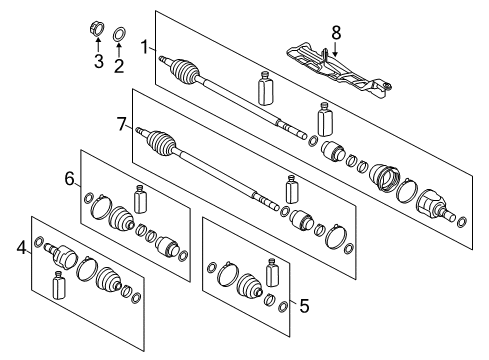 3
2
1
8
7
6
4
5